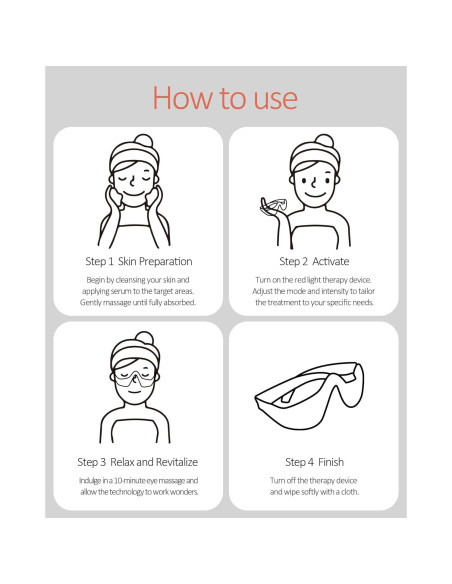 How to use

Step 1 Skin Preparation

Begin by cleansing your skin and applying serum to the target areas. Gently massage until fully absorbed.

Step 2 Activate

Turn on the red light therapy device. Adjust the mode and intensity to tailor the treatment to your specific needs.

Step 3 Relax and Revitalize

Indulge in a 10-minute eye massage and allow the technology to work wonders.

Step 4 Finish

Turn off the therapy device and wipe softly with a cloth.