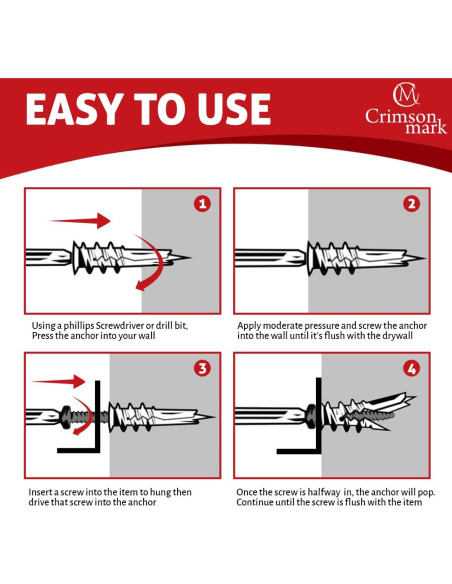 EASY TO USE

CM Crimson mark

1

Using a phillips Screwdriver or drill bit, Press the anchor into your wall

2

Apply moderate pressure and screw the anchor into the wall until it's flush with the drywall

3

Insert a screw into the item to hung then drive that screw into the anchor

4

Once the screw is halfway in, the anchor will pop. Continue until the screw is flush with the item