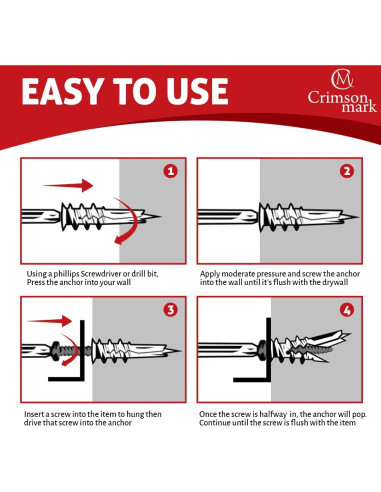 EASY TO USE

CM Crimson mark

1

Using a phillips Screwdriver or drill bit, Press the anchor into your wall

2

Apply moderate pressure and screw the anchor into the wall until it's flush with the drywall

3

Insert a screw into the item to hung then drive that screw into the anchor

4

Once the screw is halfway in, the anchor will pop. Continue until the screw is flush with the item