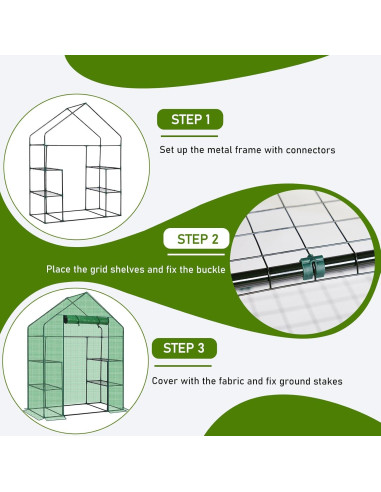 STEP 1

Set up the metal frame with connectors

STEP 2

Place the grid shelves and fix the buckle

STEP 3

Cover with the fabric and fix ground stakes