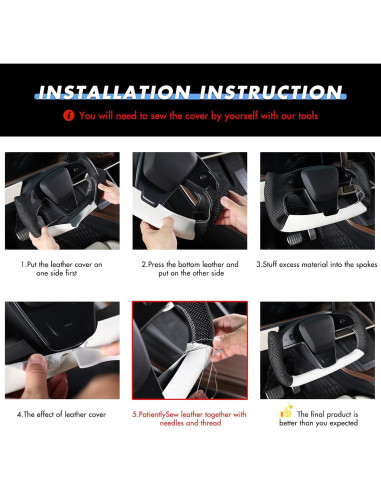 INSTALLATION INSTRUCTION

You will need to sew the cover by yourself with our tools

1.Put the leather cover on one side first

2.Press the bottom leather and put on the other side

3.Stuff excess material into the spokes

4.The effect of leather cover

5.PatientlySew leather together with needles and thread

The final product is better than you expected