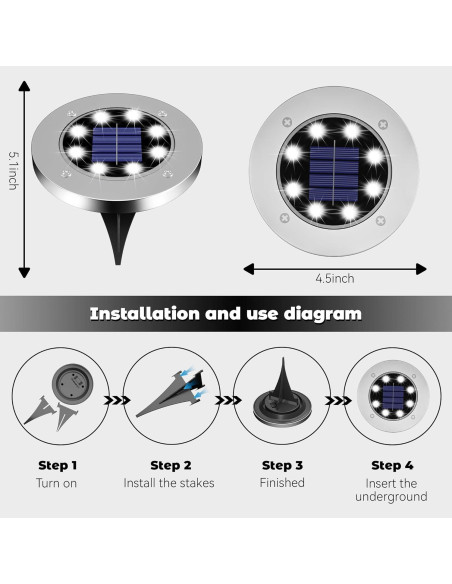 5.1inch

4.5inch

Installation and use diagram

Step 1
Turn on

Step 2
Install the stakes

Step 3
Finished

Step 4
Insert the underground