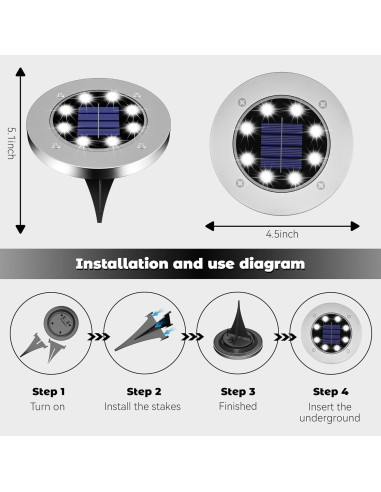 5.1inch

4.5inch

Installation and use diagram

Step 1
Turn on

Step 2
Install the stakes

Step 3
Finished

Step 4
Insert the underground