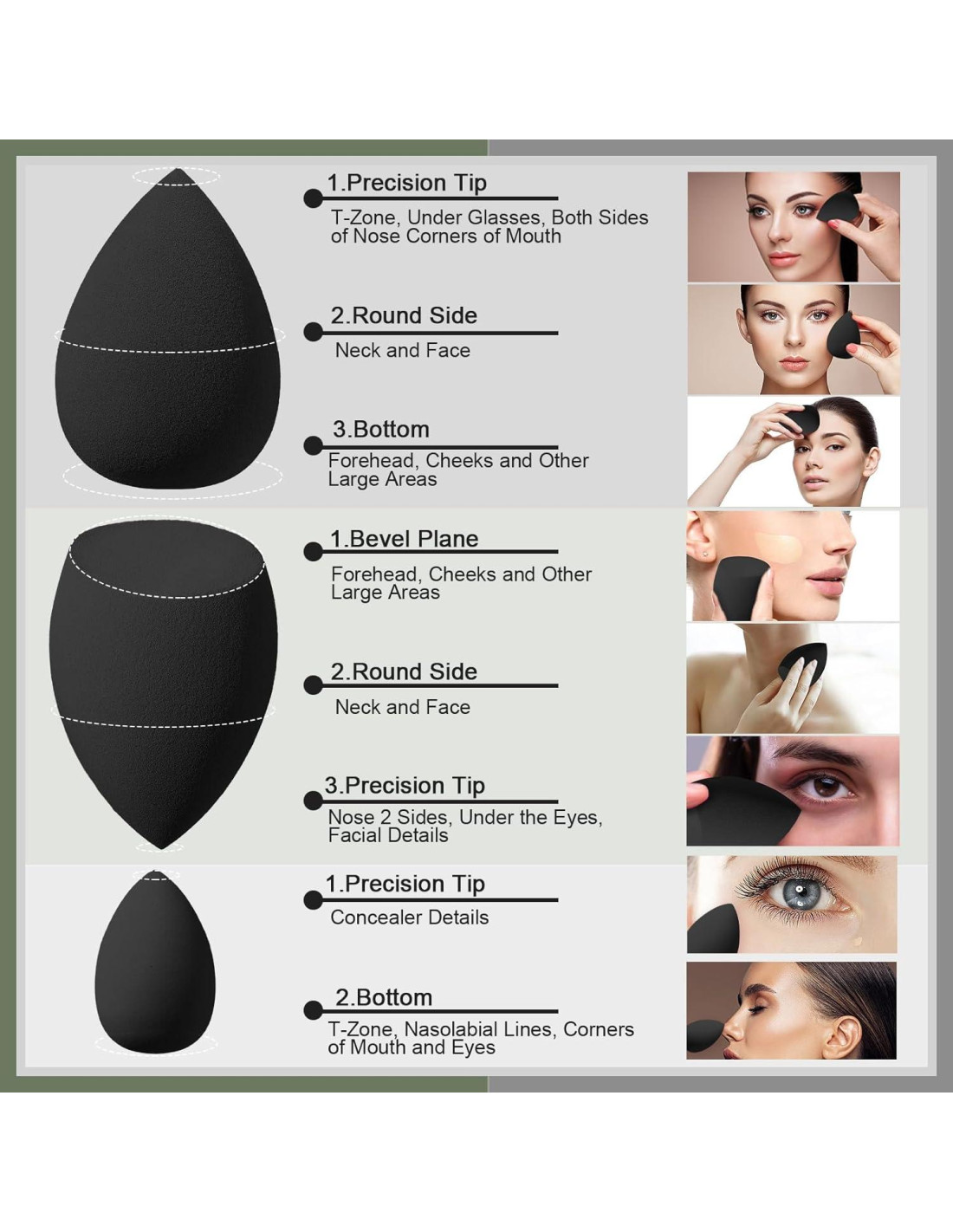 1.Precision Tip
T-Zone, Under Glasses, Both Sides of Nose Corners of Mouth

2.Round Side
Neck and Face

3.Bottom
Forehead, Cheeks and Other Large Areas

1.Bevel Plane
Forehead, Cheeks and Other Large Areas

2.Round Side
Neck and Face

3.Precision Tip
Nose 2 Sides, Under the Eyes, Facial Details

1.Precision Tip
Concealer Details

2.Bottom
T-Zone, Nasolabial Lines, Corners of Mouth and Eyes