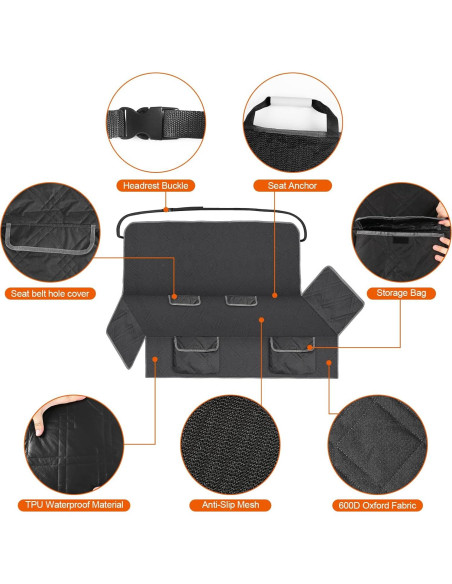 Headrest Buckle

Seat Anchor

Seat belt hole cover

Storage Bag

TPU Waterproof Material

Anti-Slip Mesh

600D Oxford Fabric