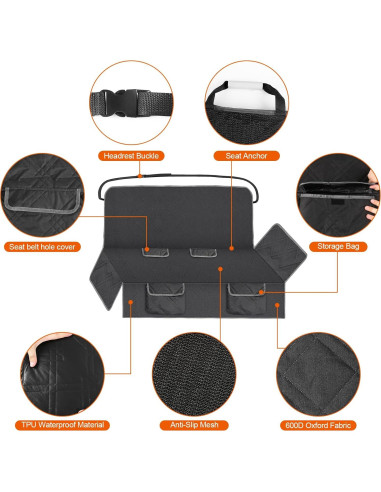 Headrest Buckle

Seat Anchor

Seat belt hole cover

Storage Bag

TPU Waterproof Material

Anti-Slip Mesh

600D Oxford Fabric