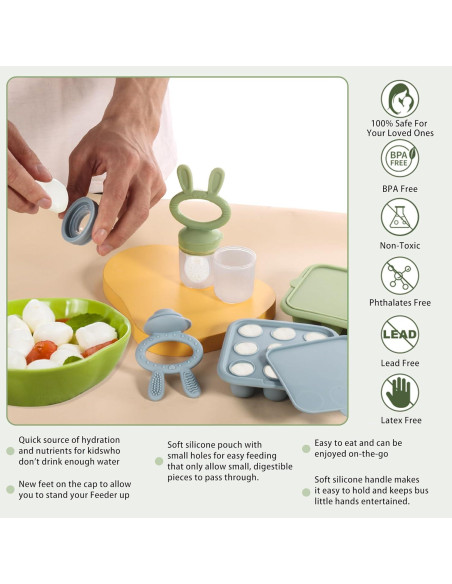 100% Safe For Your Loved Ones

BPA FREE

BPA Free

Non-Toxic

Phthalates Free

LEAD

Lead Free

Latex Free

Quick source of hydration and nutrients for kidswho don't drink enough water

New feet on the cap to allow you to stand your Feeder up

Soft silicone pouch with small holes for easy feeding that only allow small, digestible pieces to pass through.

Easy to eat and can be enjoyed on-the-go

Soft silicone handle makes it easy to hold and keeps bus little hands entertained.