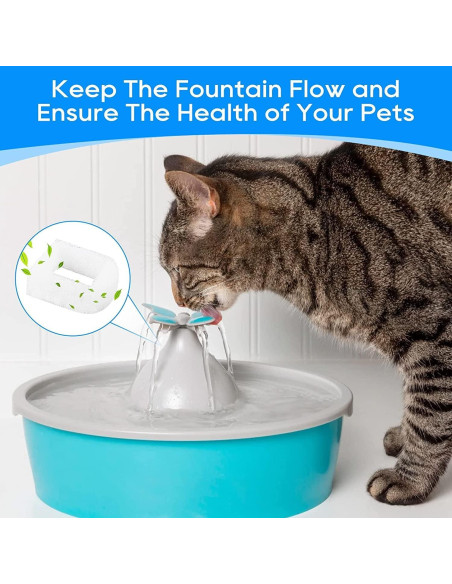 Keep The Fountain Flow and Ensure The Health of Your Pets