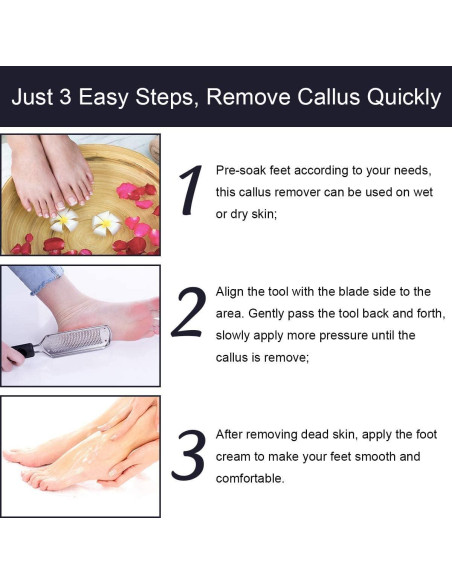 Just 3 Easy Steps, Remove Callus Quickly

1 Pre-soak feet according to your needs, this callus remover can be used on wet or dry skin;

2 Align the tool with the blade side to the area. Gently pass the tool back and forth, slowly apply more pressure until the callus is remove;

3 After removing dead skin, apply the foot cream to make your feet smooth and comfortable.