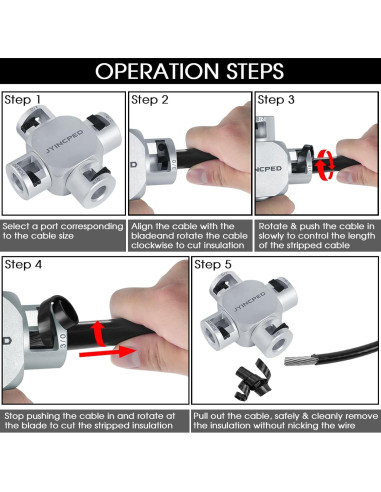 OPERATION STEPS

Step 1

JYINCPED

Select a port corresponding to the cable size

Step 2

3/0

Align the cable with the bladeand rotate the cable clockwise to cut insulation

Step 3

NCPED

Rotate & push the cable in slowly to control the length of the stripped cable

Step 4

3/0

Stop pushing the cable in and rotate at the blade to cut the stripped insulation

Step 5

JYINCPED

Pull out the cable, safely & cleanly remove the insulation without nicking the wire