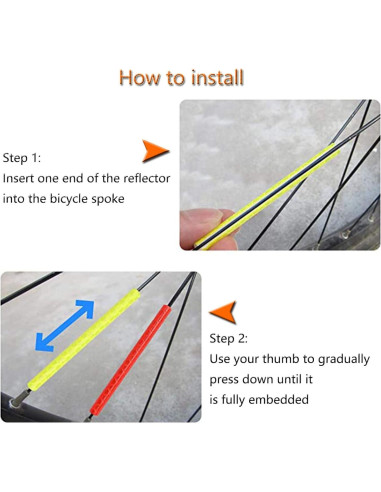 How to install

Step 1:
Insert one end of the reflector into the bicycle spoke

Step 2:
Use your thumb to gradually press down until it is fully embedded