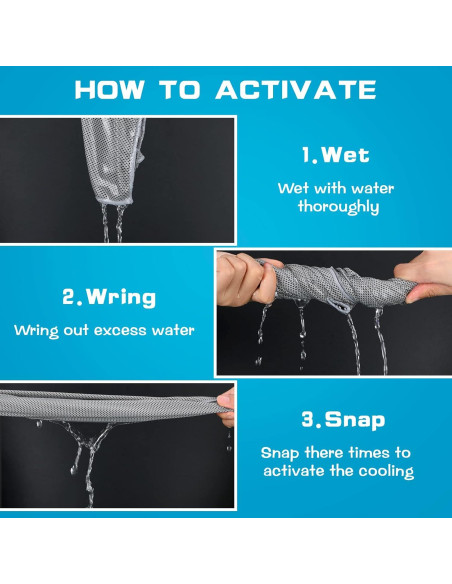 HOW TO ACTIVATE

1.Wet

Wet with water thoroughly

2.Wring

Wring out excess water

3.Snap

Snap there times to activate the cooling