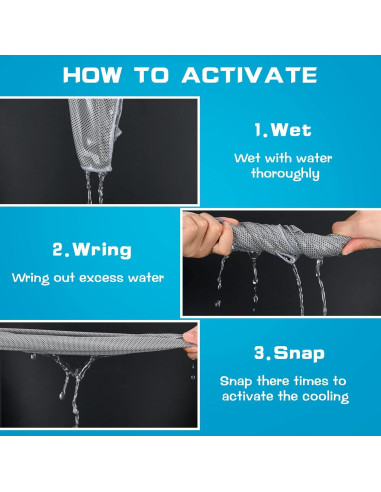 HOW TO ACTIVATE

1.Wet

Wet with water thoroughly

2.Wring

Wring out excess water

3.Snap

Snap there times to activate the cooling