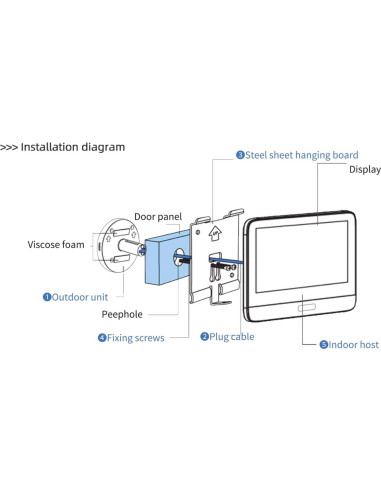 >>> Installation diagram

❸Steel sheet hanging board

Display

Door panel

Viscose foam

❶Outdoor unit

Peephole

❹Fixing screws

❷Plug cable

❺Indoor host