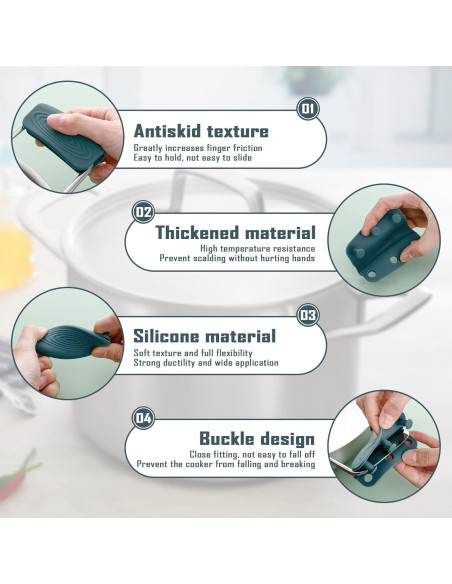 01
Antiskid texture
Greatly increases finger friction
Easy to hold, not easy to slide

02
Thickened material
High temperature resistance
Prevent scalding without hurting hands

03
Silicone material
Soft texture and full flexibility
Strong ductility and wide application

04
Buckle design
Close fitting, not easy to fall off
Prevent the cooker from falling and breaking