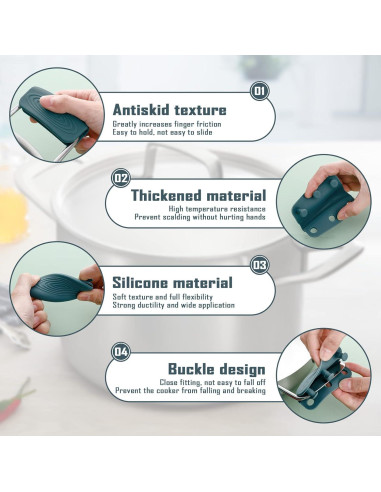 01
Antiskid texture
Greatly increases finger friction
Easy to hold, not easy to slide

02
Thickened material
High temperature resistance
Prevent scalding without hurting hands

03
Silicone material
Soft texture and full flexibility
Strong ductility and wide application

04
Buckle design
Close fitting, not easy to fall off
Prevent the cooker from falling and breaking