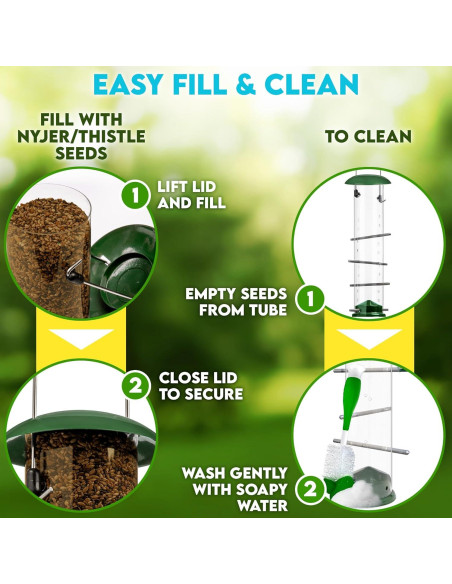 EASY FILL & CLEAN

FILL WITH NYJER/THISTLE SEEDS

1 LIFT LID AND FILL

2 CLOSE LID TO SECURE

TO CLEAN

EMPTY SEEDS FROM TUBE 1

WASH GENTLY WITH SOAPY WATER 2