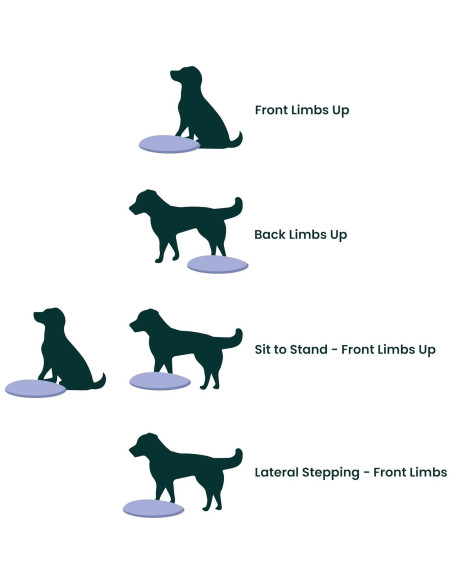 Front Limbs Up

Back Limbs Up

Sit to Stand - Front Limbs Up

Lateral Stepping - Front Limbs