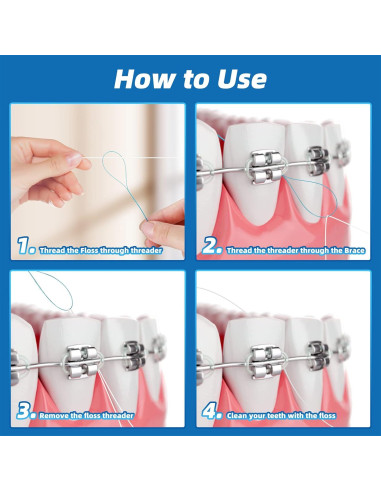 How to Use

1. Thread the Floss through threader

2. Thread the threader through the Brace

3. Remove the floss threader

4. Clean your teeth with the floss