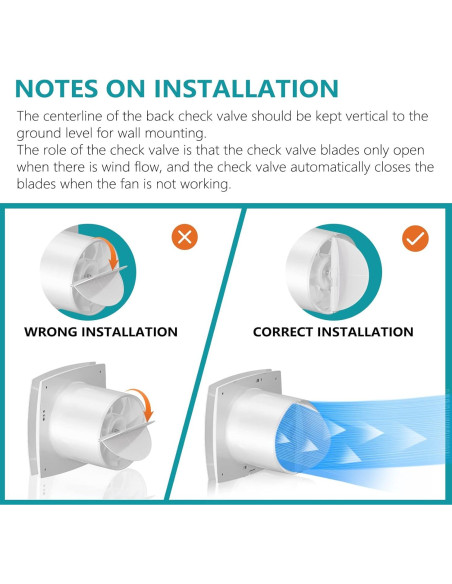 NOTES ON INSTALLATION

The centerline of the back check valve should be kept vertical to the ground level for wall mounting.
The role of the check valve is that the check valve blades only open when there is wind flow, and the check valve automatically closes the blades when the fan is not working.

WRONG INSTALLATION

CORRECT INSTALLATION