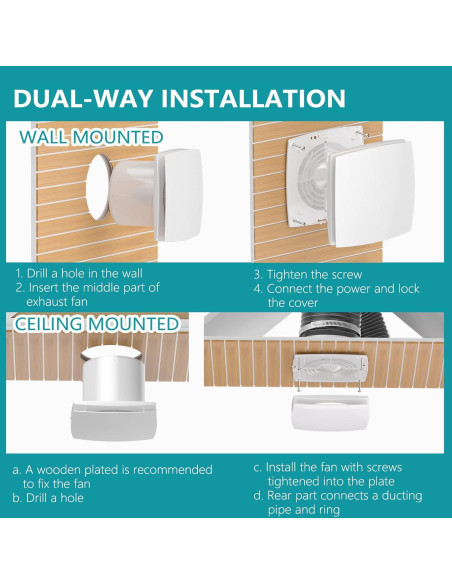 DUAL-WAY INSTALLATION

WALL MOUNTED

1. Drill a hole in the wall
2. Insert the middle part of exhaust fan

3. Tighten the screw
4. Connect the power and lock the cover

CEILING MOUNTED

a. A wooden plated is recommended to fix the fan
b. Drill a hole

c. Install the fan with screws tightened into the plate
d. Rear part connects a ducting pipe and ring