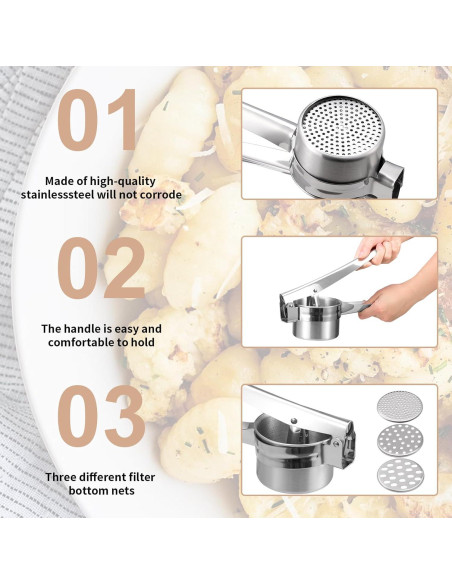 01

Made of high-quality stainlesssteel will not corrode

02

The handle is easy and comfortable to hold

03

Three different filter bottom nets