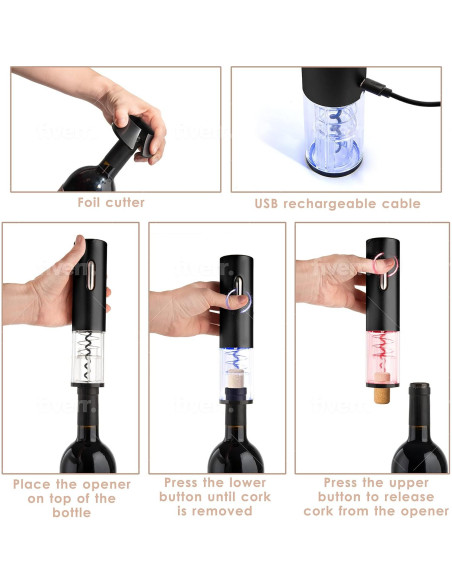 Foil cutter

USB rechargeable cable

Place the opener on top of the bottle

Press the lower button until cork is removed

Press the upper button to release cork from the opener