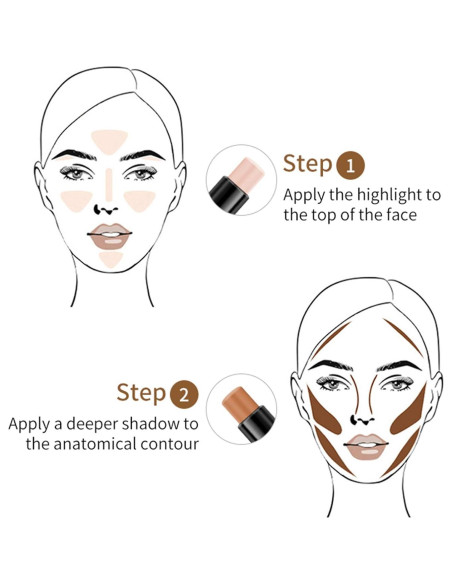 Step 1
Apply the highlight to the top of the face

Step 2
Apply a deeper shadow to the anatomical contour