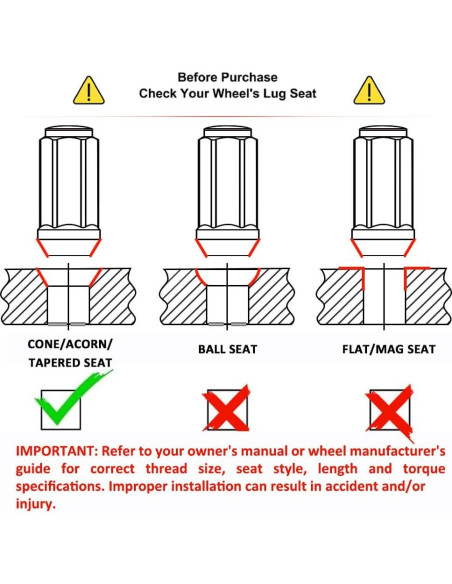 Before Purchase
Check Your Wheel's Lug Seat

CONE/ACORN/
TAPERED SEAT

BALL SEAT

FLAT/MAG SEAT

IMPORTANT: Refer to your owner's manual or wheel manufacturer's guide for correct thread size, seat style, length and torque specifications. Improper installation can result in accident and/or injury.