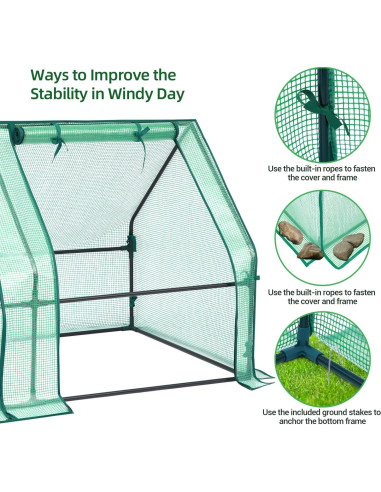 Ways to Improve the Stability in Windy Day

Use the built-in ropes to fasten the cover and frame

Use the built-in ropes to fasten the cover and frame

Use the included ground stakes to anchor the bottom frame