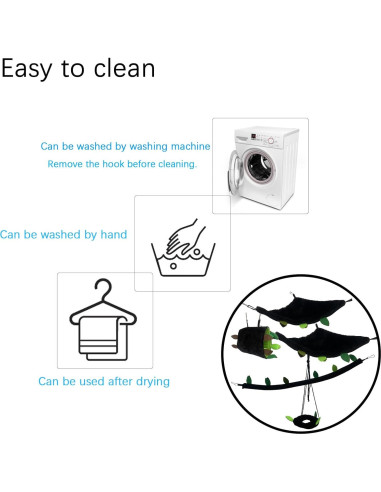 Easy to clean

Can be washed by washing machine
Remove the hook before cleaning.

Can be washed by hand

Can be used after drying