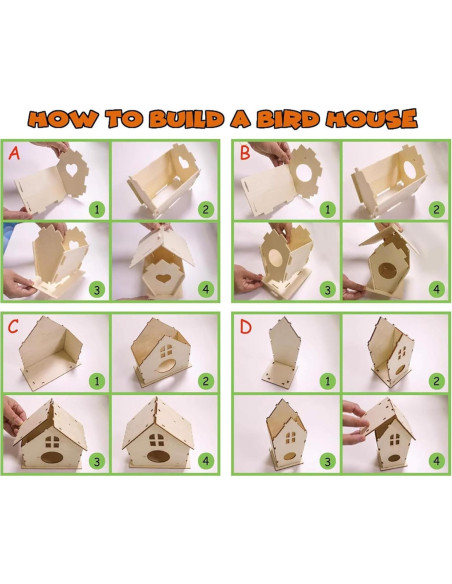 HOW TO BUILD A BIRD HOUSE

A

1

2

3

4

B

1

2

3

4

C

1

2

3

4

D

1

2

3

4