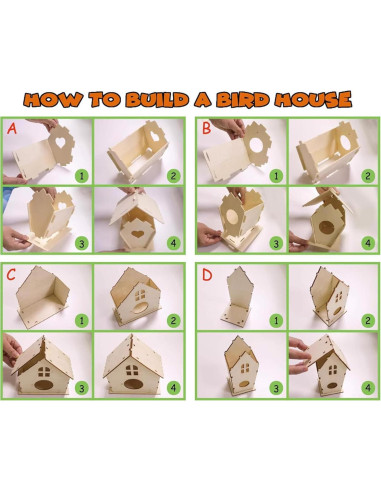 HOW TO BUILD A BIRD HOUSE

A

1

2

3

4

B

1

2

3

4

C

1

2

3

4

D

1

2

3

4