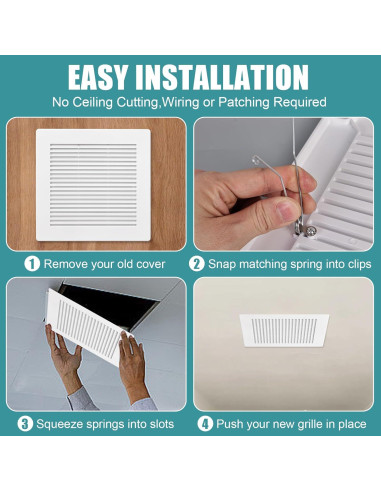 EASY INSTALLATION
No Ceiling Cutting,Wiring or Patching Required

1 Remove your old cover

2 Snap matching spring into clips

3 Squeeze springs into slots

4 Push your new grille in place