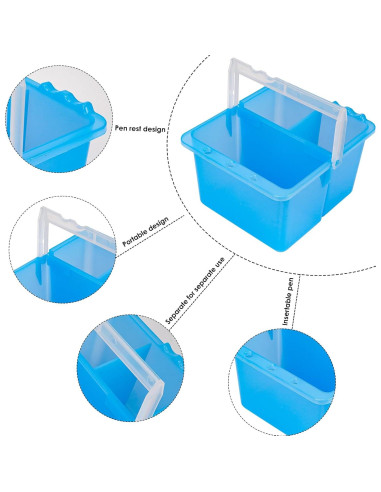 Pen rest design

Portable design

Separate for separate use

Insertable pen