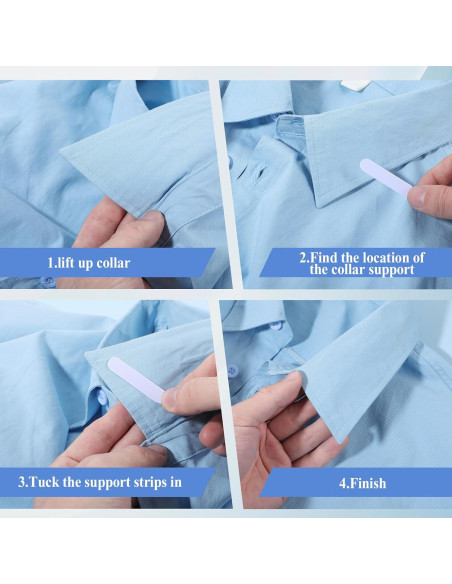 1.lift up collar

2.Find the location of the collar support

3.Tuck the support strips in

4.Finish