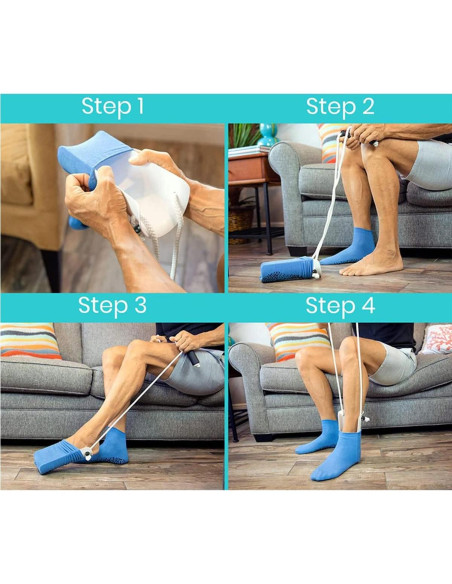 Step 1

Step 2

Step 3

Step 4