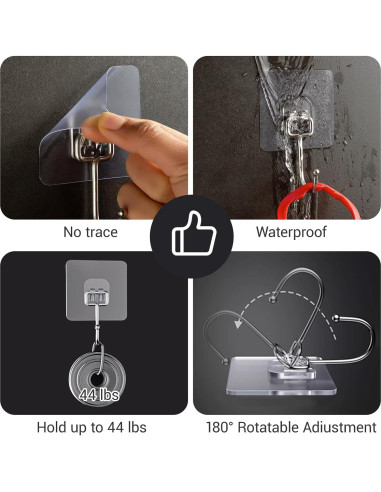 No trace

Waterproof

44 lbs

Hold up to 44 lbs

180° Rotatable Adiustment