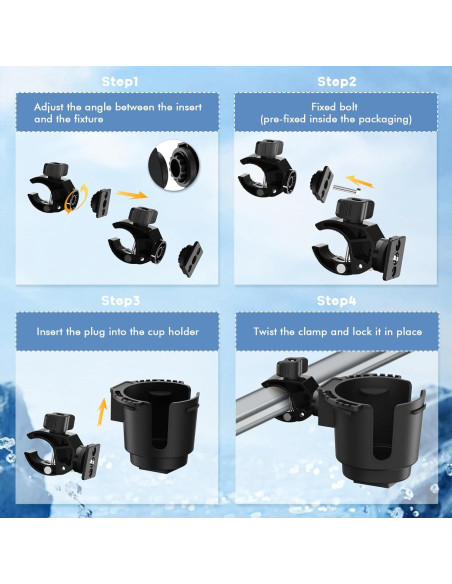 Step1

Adjust the angle between the insert and the fixture

Step2

Fixed bolt (pre-fixed inside the packaging)

Step3

Insert the plug into the cup holder

Step4

Twist the clamp and lock it in place