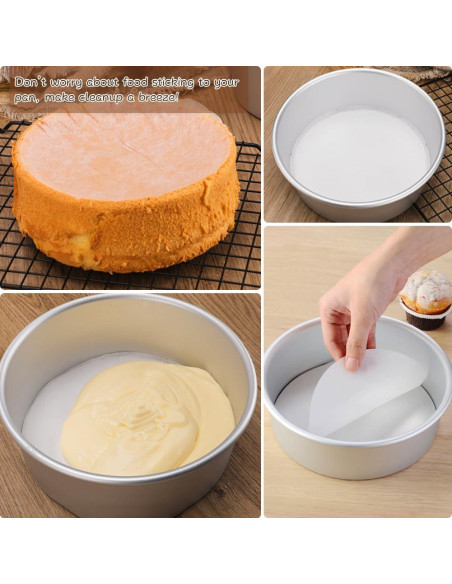 Don't worry about food sticking to your pan, make cleanup a breeze!