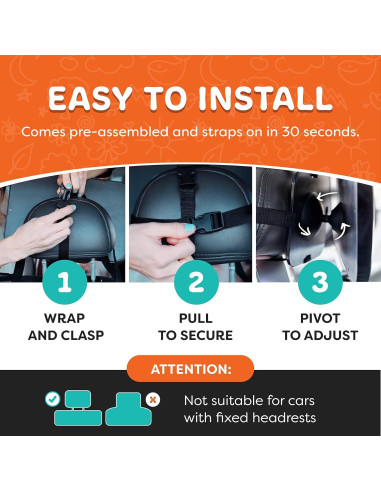 EASY TO INSTALL

Comes pre-assembled and straps on in 30 seconds.

1
WRAP AND CLASP

2
PULL TO SECURE

3
PIVOT TO ADJUST

ATTENTION:

Not suitable for cars with fixed headrests