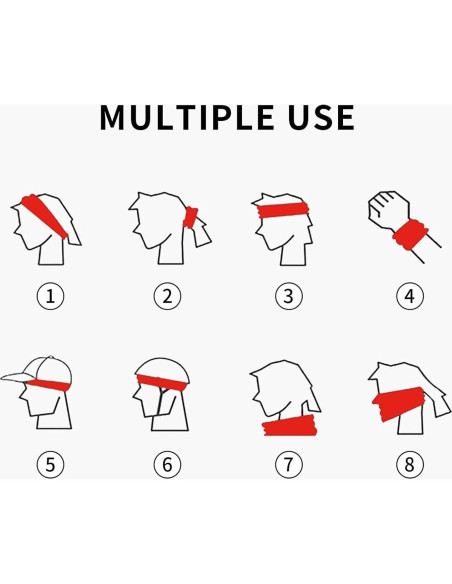 MULTIPLE USE

1 2 3 4

5 6 7 8