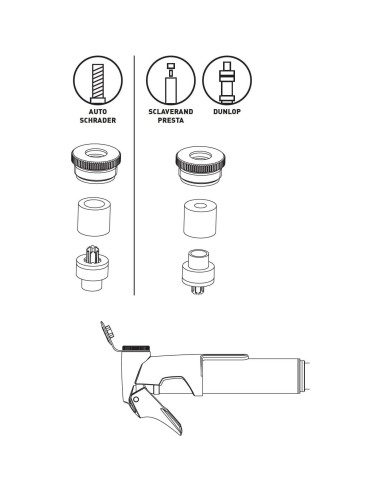 AUTO
SCHRADER

SCLAVERAND
PRESTA

DUNLOP