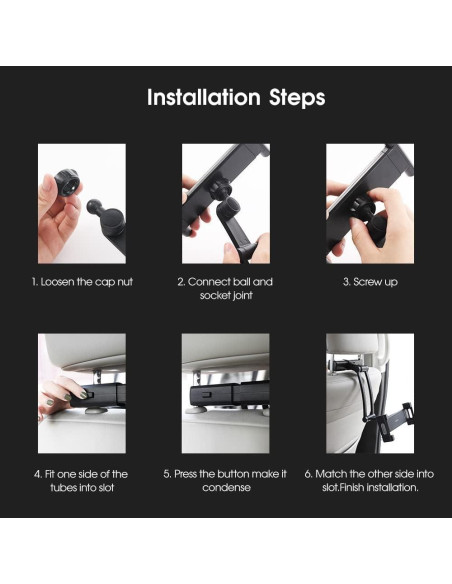 Installation Steps

1. Loosen the cap nut

2. Connect ball and socket joint

3. Screw up

4. Fit one side of the tubes into slot

5. Press the button make it condense

6. Match the other side into slot.Finish installation.