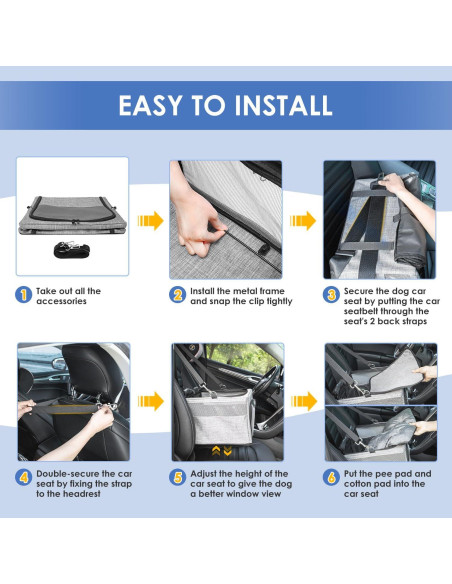 EASY TO INSTALL

1 Take out all the accessories

2 Install the metal frame and snap the clip tightly

3 Secure the dog car seat by putting the car seatbelt through the seat's 2 back straps

4 Double-secure the car seat by fixing the strap to the headrest

5 Adjust the height of the car seat to give the dog a better window view

6 Put the pee pad and cotton pad into the car seat