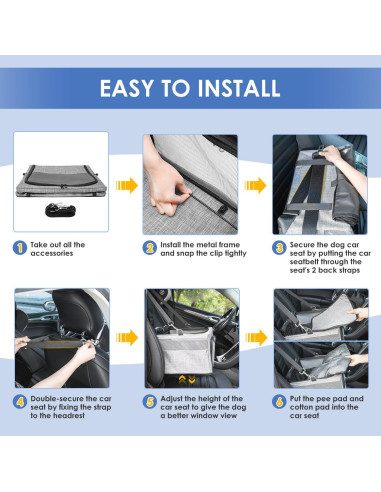 EASY TO INSTALL

1 Take out all the accessories

2 Install the metal frame and snap the clip tightly

3 Secure the dog car seat by putting the car seatbelt through the seat's 2 back straps

4 Double-secure the car seat by fixing the strap to the headrest

5 Adjust the height of the car seat to give the dog a better window view

6 Put the pee pad and cotton pad into the car seat