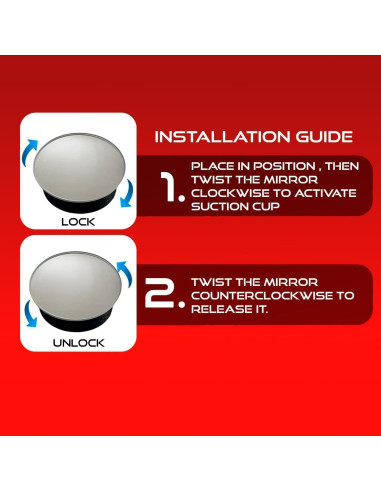 INSTALLATION GUIDE

LOCK

1. PLACE IN POSITION , THEN TWIST THE MIRROR CLOCKWISE TO ACTIVATE SUCTION CUP

UNLOCK

2. TWIST THE MIRROR COUNTERCLOCKWISE TO RELEASE IT.