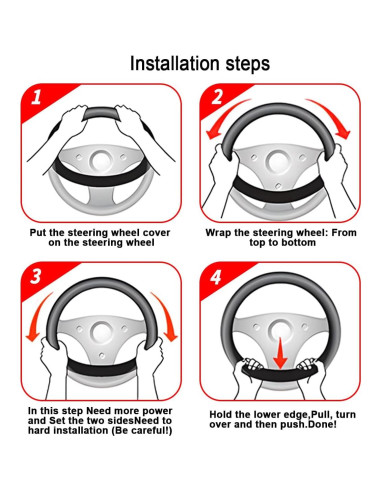 Installation steps

1

Put the steering wheel cover on the steering wheel

2

Wrap the steering wheel: From top to bottom

3

In this step Need more power and Set the two sidesNeed to hard installation (Be careful!)

4

Hold the lower edge,Pull, turn over and then push.Done!