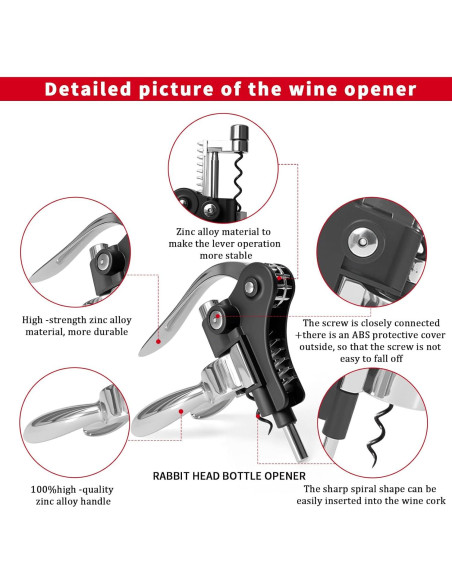 Detailed picture of the wine opener

Zinc alloy material to make the lever operation more stable

High -strength zinc alloy material, more durable

The screw is closely connected +there is an ABS protective cover outside, so that the screw is not easy to fall off

RABBIT HEAD BOTTLE OPENER

100%high -quality zinc alloy handle

The sharp spiral shape can be easily inserted into the wine cork