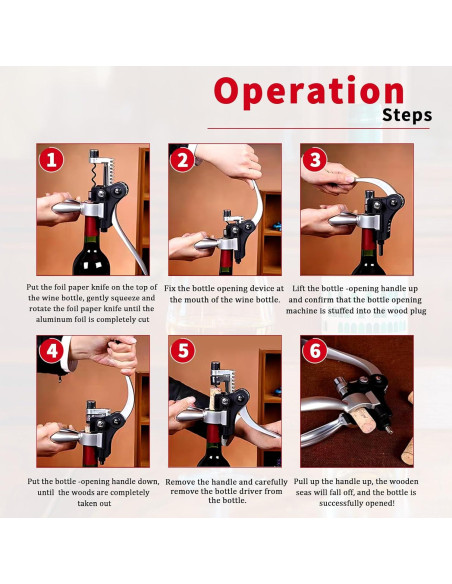 Operation
Steps

1

Put the foil paper knife on the top of the wine bottle, gently squeeze and rotate the foil paper knife until the aluminum foil is completely cut

2

Fix the bottle opening device at the mouth of the wine bottle.

3

Lift the bottle -opening handle up and confirm that the bottle opening machine is stuffed into the wood plug

4

Put the bottle -opening handle down, until the woods are completely taken out

5

Remove the handle and carefully remove the bottle driver from the bottle.

6

Pull up the handle up, the wooden seas will fall off, and the bottle is successfully opened!